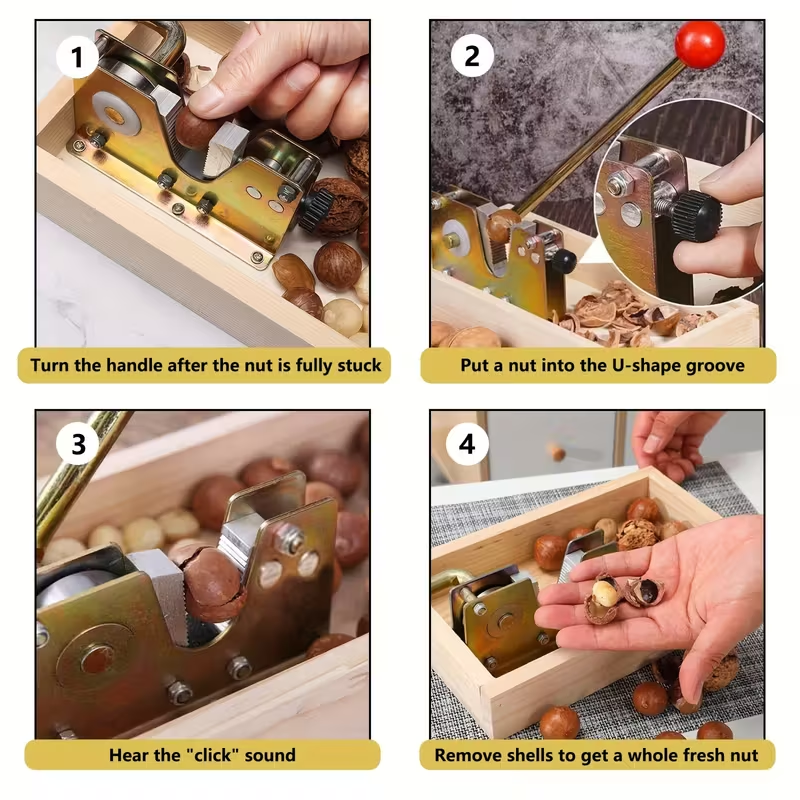 1

Turn the handle after the nut is fully stuck

2

Put a nut into the U-shape groove

3

Hear the "click" sound

4

Remove shells to get a whole fresh nut