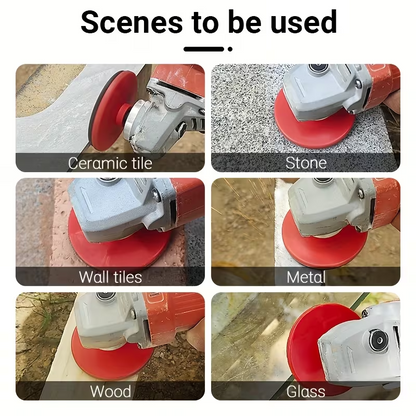 Scenes to be used

Ceramic tile

Stone

Wall tiles

Metal

Wood

Glass