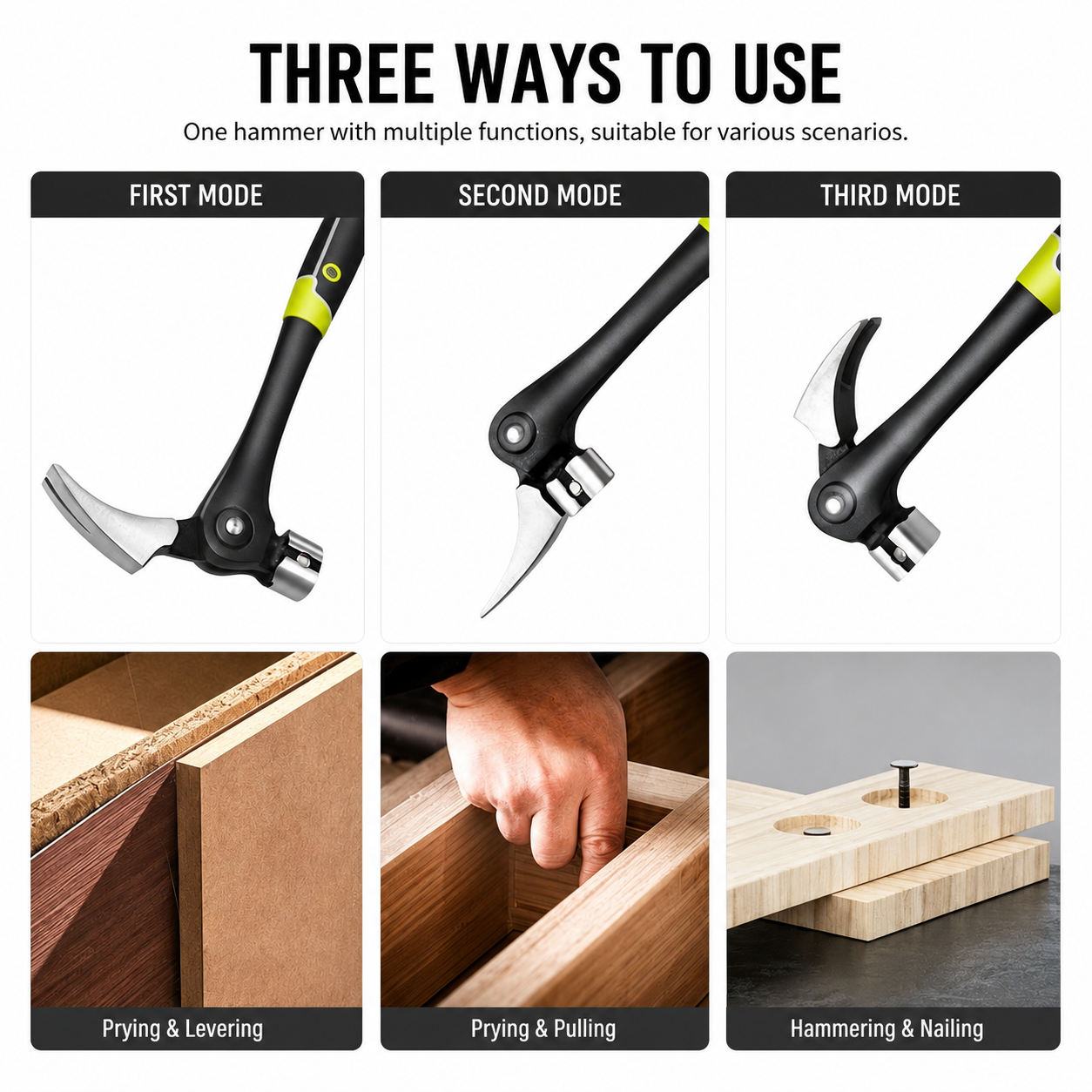 THREE WAYS TO USE

One hammer with multiple functions, suitable for various scenarios.

FIRST MODE

SECOND MODE

THIRD MODE

Prying & Levering

Prying & Pulling

Hammering & Nailing