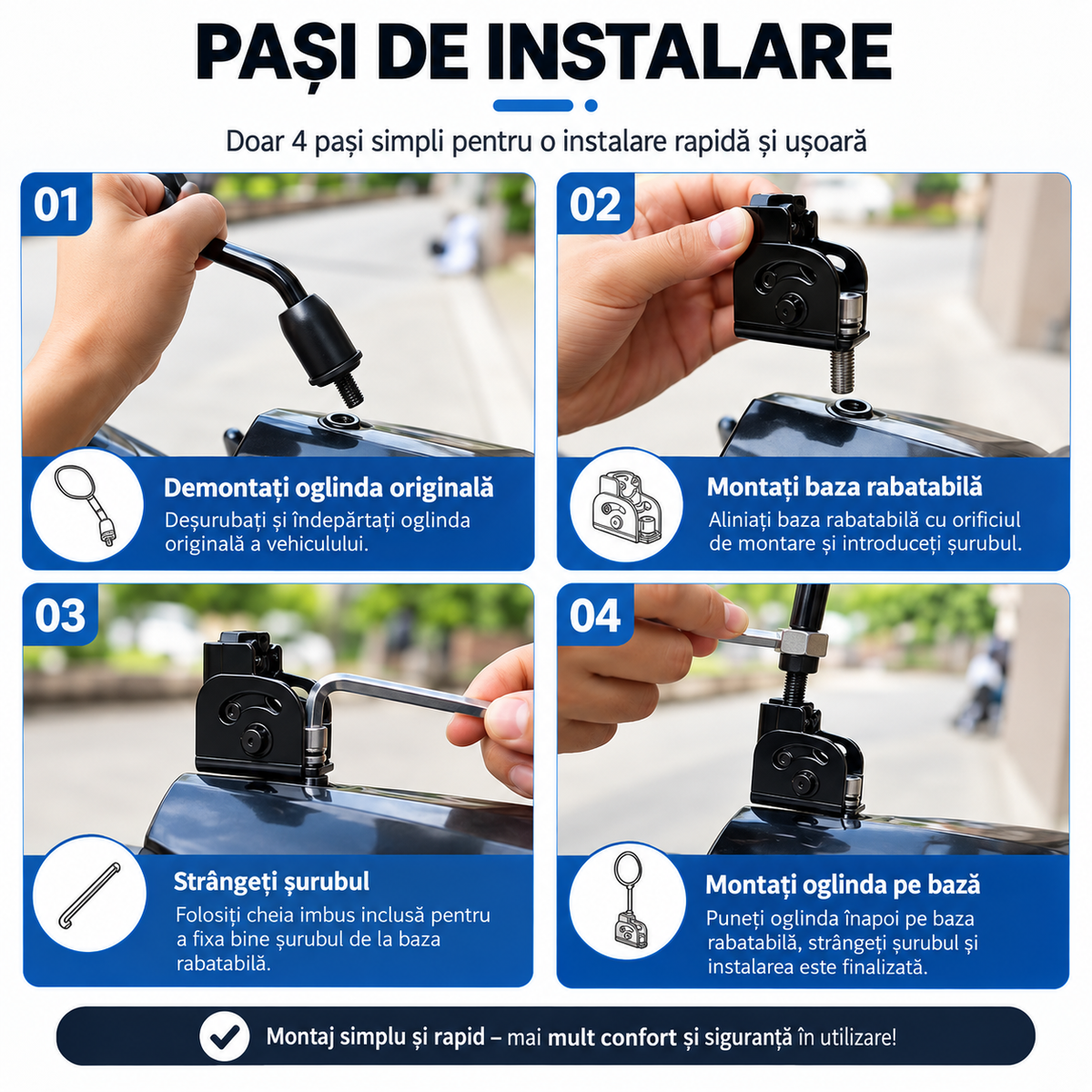 PAȘI DE INSTALARE

Doar 4 pași simpli pentru o instalare rapidă și ușoară

01

Demontați oglinda originală

Deșurubați și îndepărtați oglinda originală a vehiculului.

02

Montați baza rabatabilă

Aliniați baza rabatabilă cu orificiul de montare și introduceți șurubul.

03

Strângeți șurubul

Folosiți cheia imbus inclusă pentru a fixa bine șurubul de la baza rabatabilă.

04

Montați oglinda pe bază

Puneți oglinda înapoi pe baza rabatabilă, strângeți șurubul și instalarea este finalizată.

Montaj simplu și rapid – mai mult confort și siguranță în utilizare!