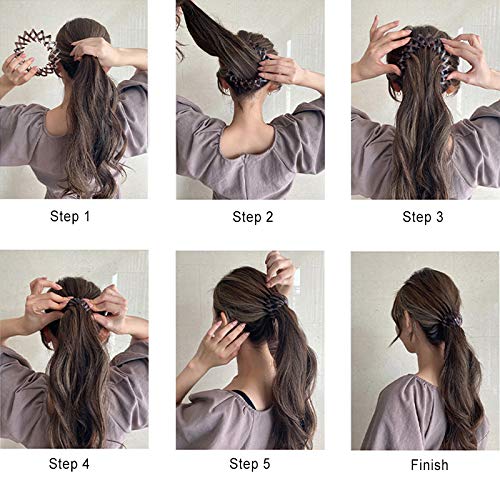 Step 1

Step 2

Step 3

Step 4

Step 5

Finish