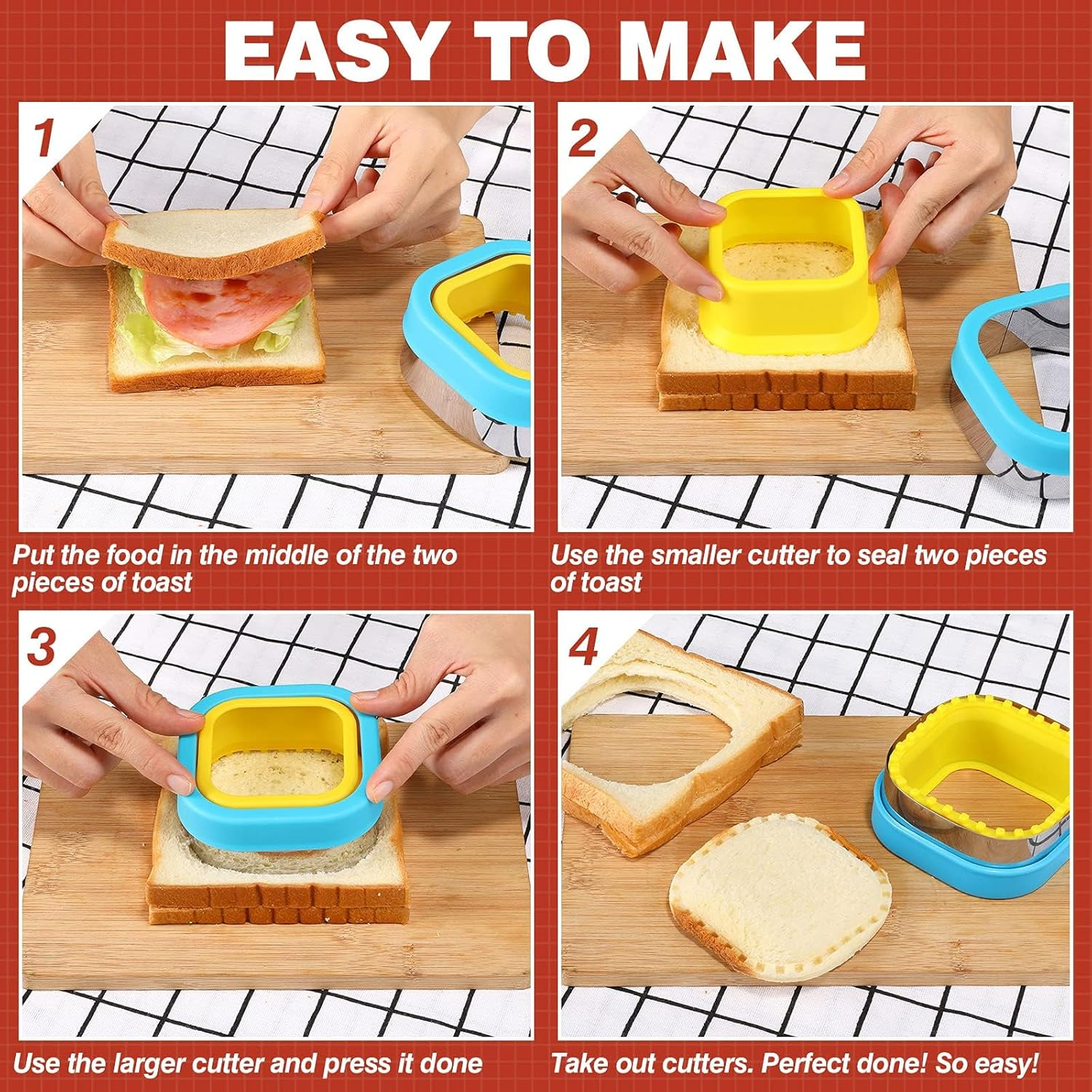 EASY TO MAKE

1

Put the food in the middle of the two pieces of toast

2

Use the smaller cutter to seal two pieces of toast

3

Use the larger cutter and press it done

4

Take out cutters. Perfect done! So easy!