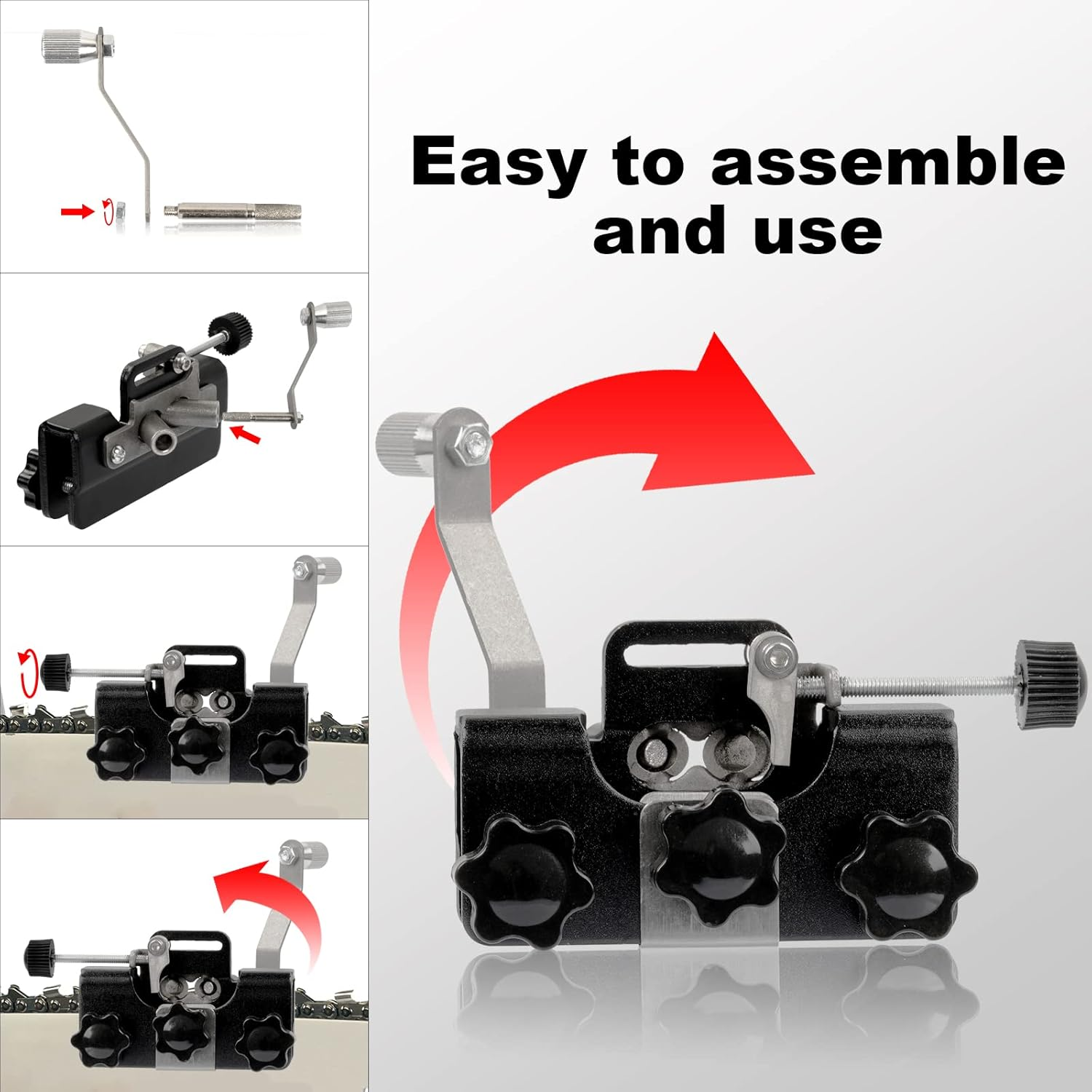 Easy to assemble and use