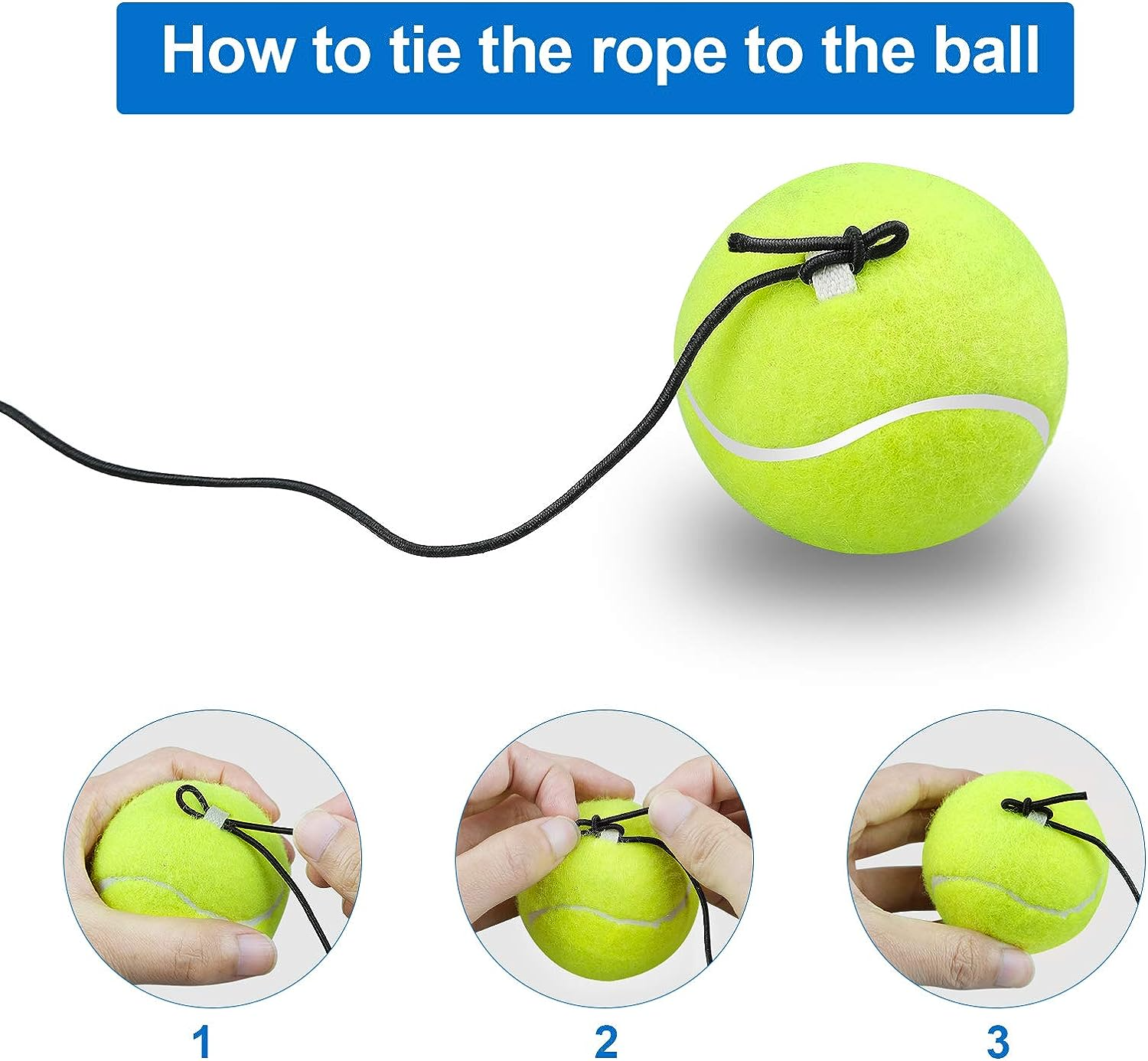 How to tie the rope to the ball

1

2

3