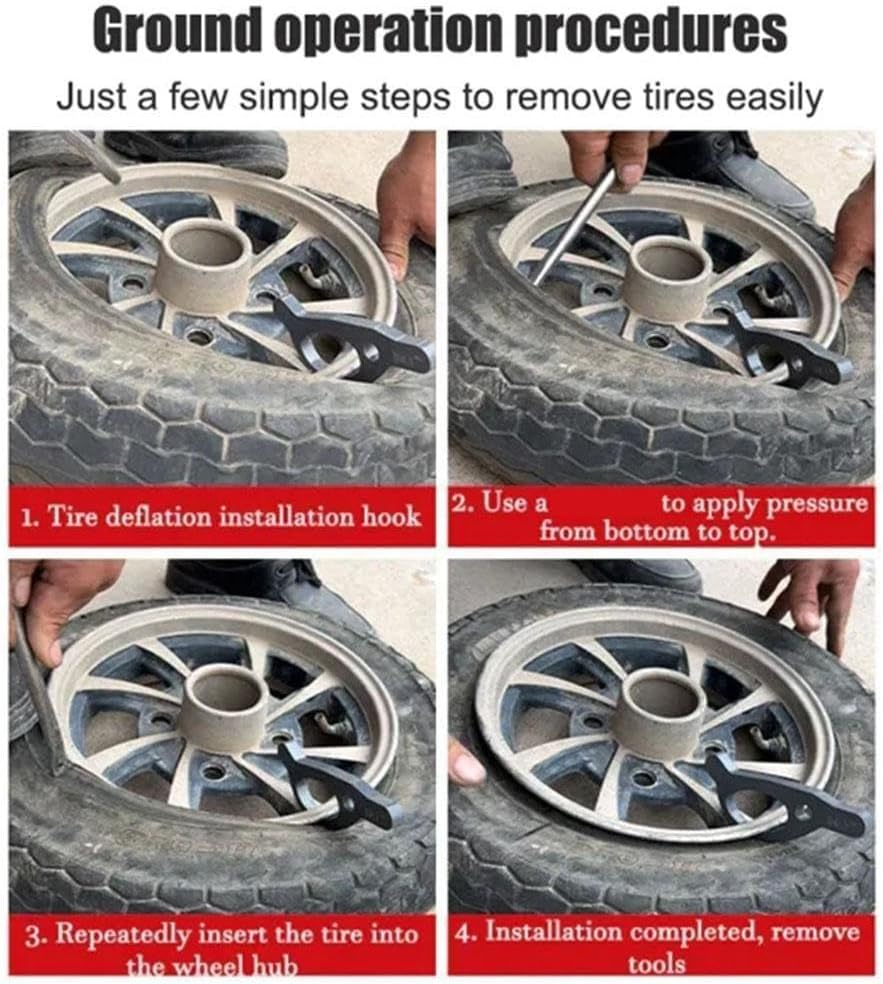 Ground operation procedures

Just a few simple steps to remove tires easily

1. Tire deflation installation hook

2. Use a to apply pressure from bottom to top.

3. Repeatedly insert the tire into the wheel hub

4. Installation completed, remove tools