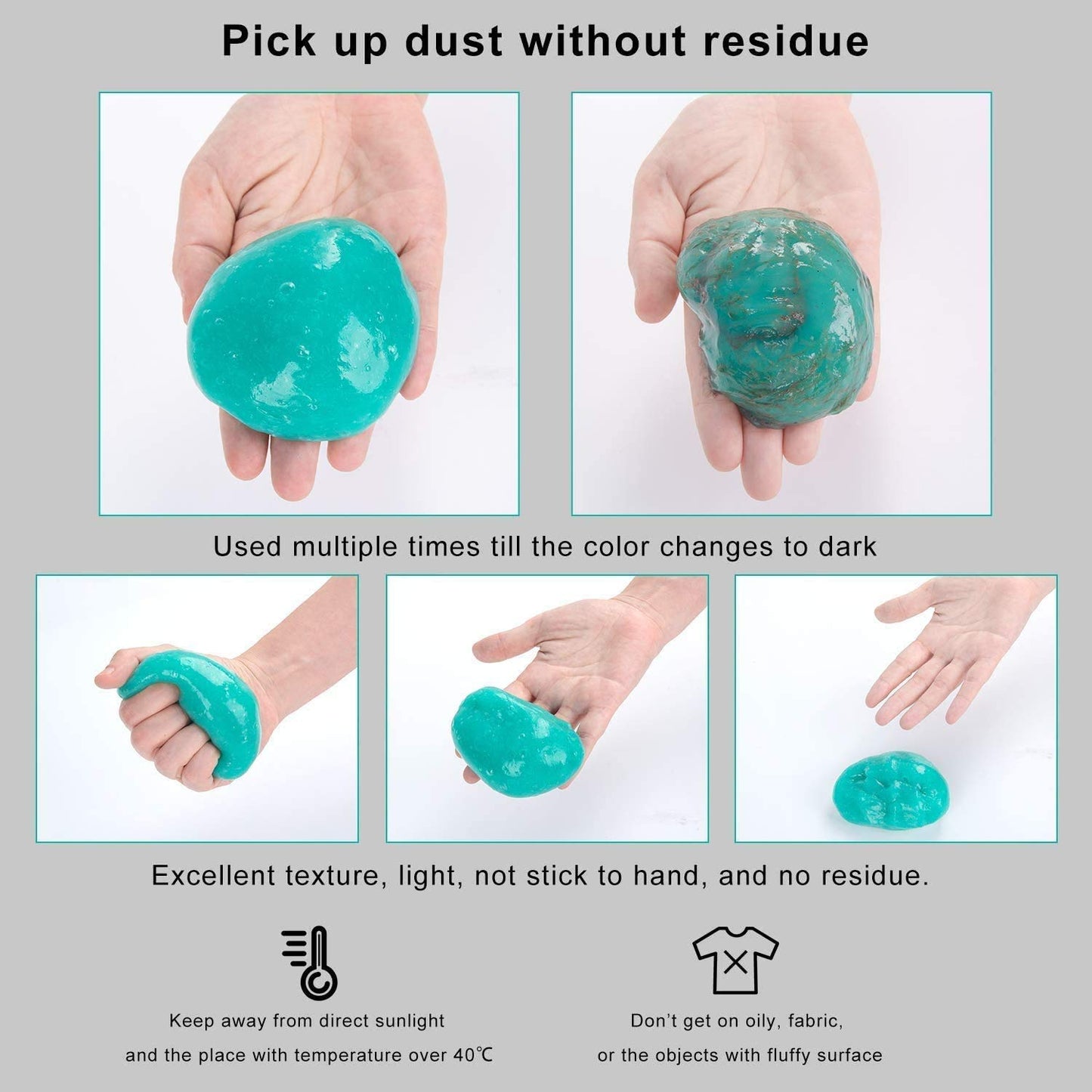 Pick up dust without residue

Used multiple times till the color changes to dark

Excellent texture, light, not stick to hand, and no residue.

Keep away from direct sunlight and the place with temperature over 40℃

Don't get on oily, fabric, or the objects with fluffy surface