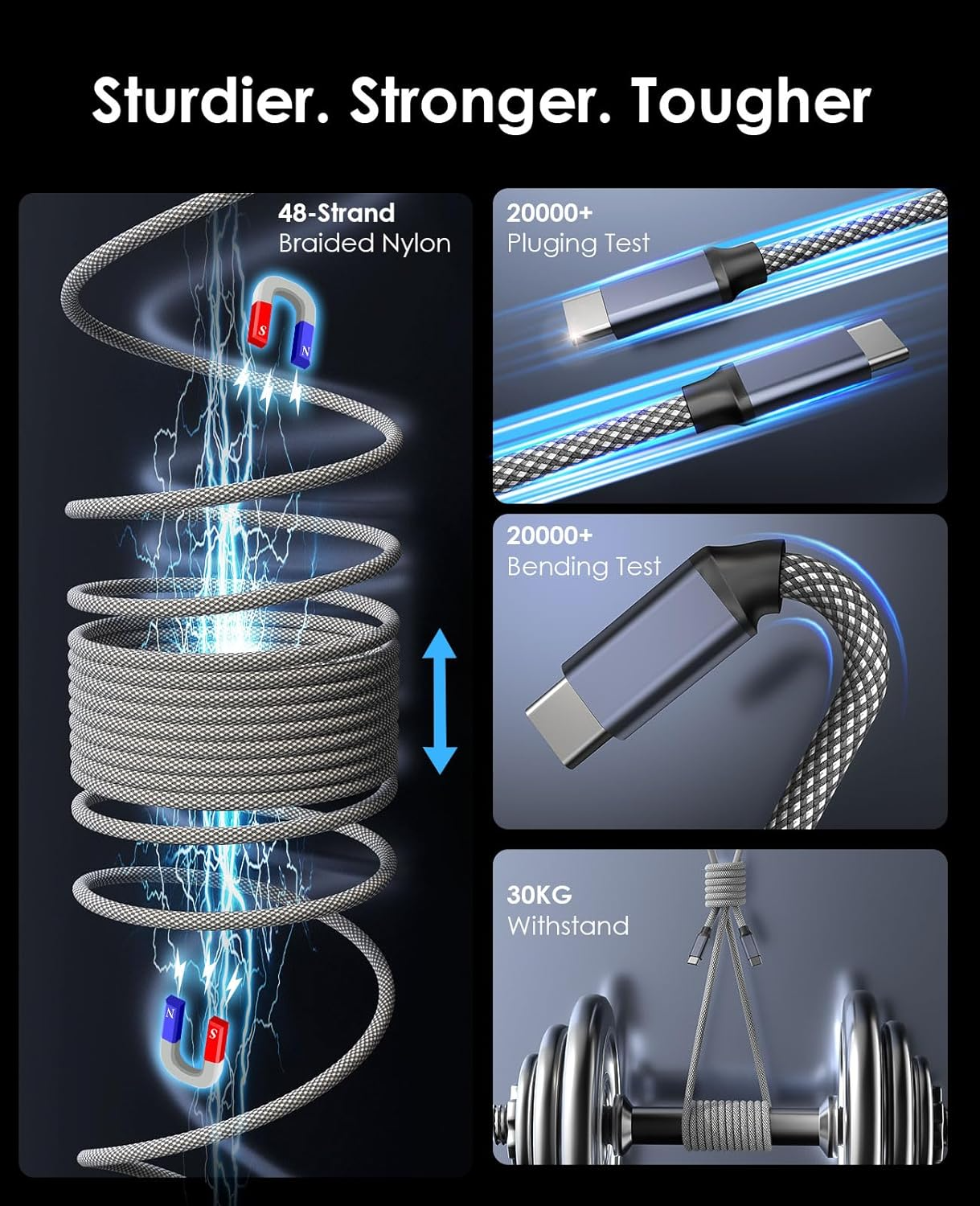 Sturdier. Stronger. Tougher

48-Strand
Braided Nylon

S N

N S

20000+
Pluging Test

20000+
Bending Test

30KG
Withstand