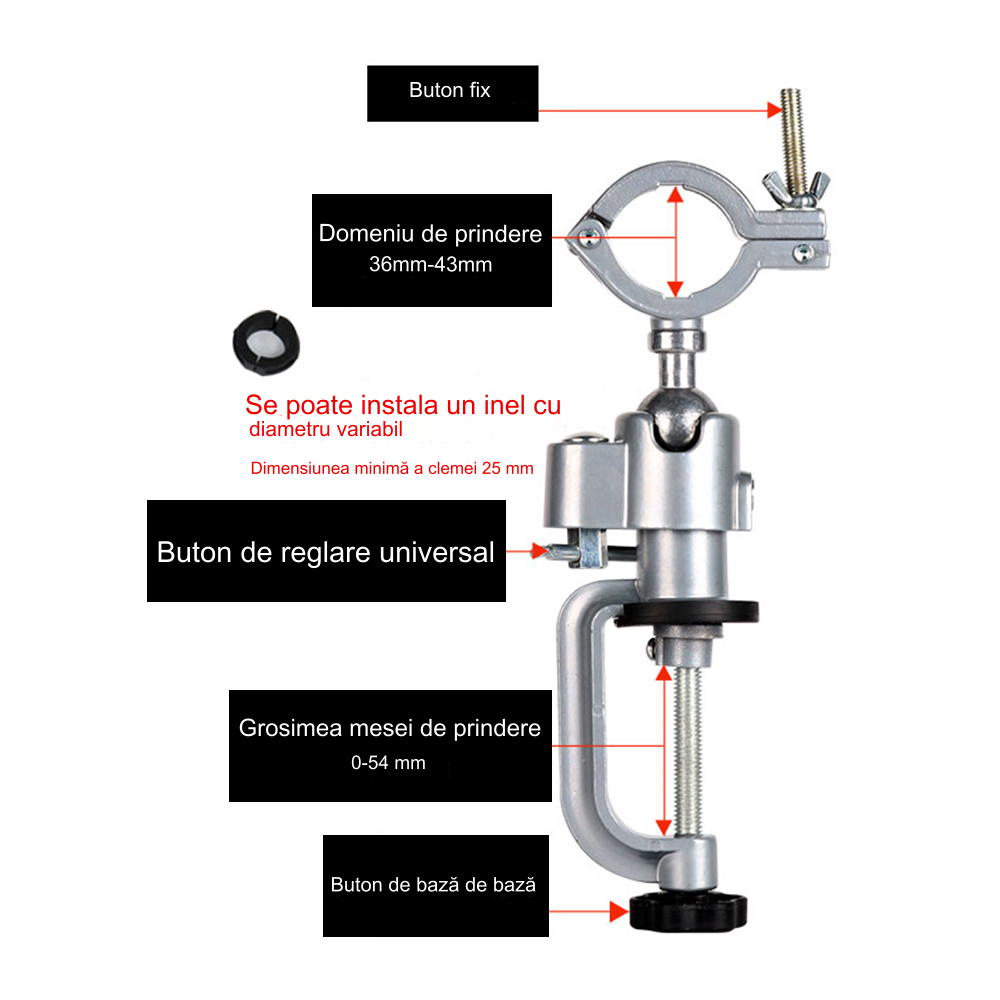 Buton fix

Domeniu de prindere
36mm-43mm

Se poate instala un inel cu
diametru variabil

Dimensiunea minimă a clemei 25 mm

Buton de reglare universal

Grosimea mesei de prindere
0-54 mm

Buton de bază de bază