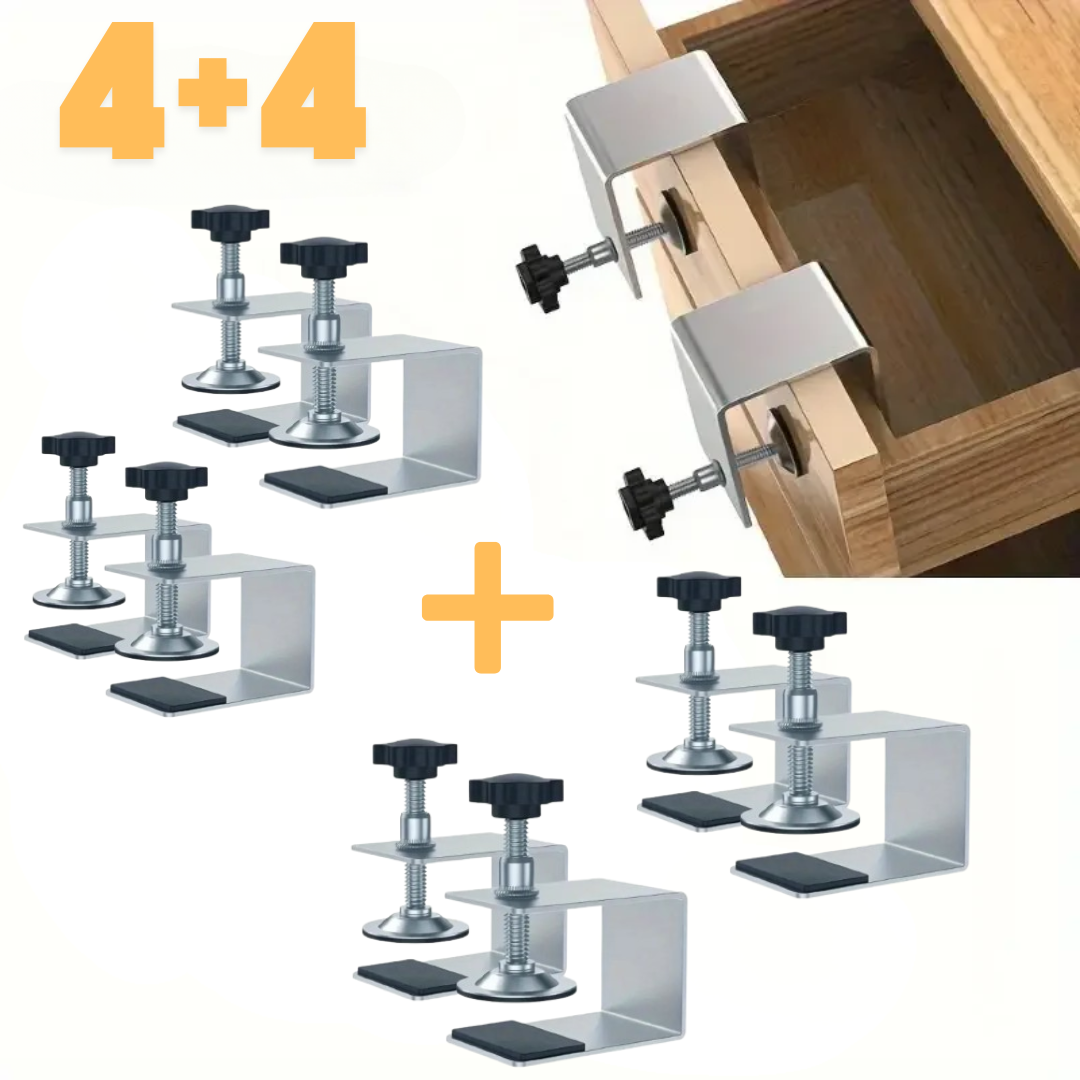 4+4

+